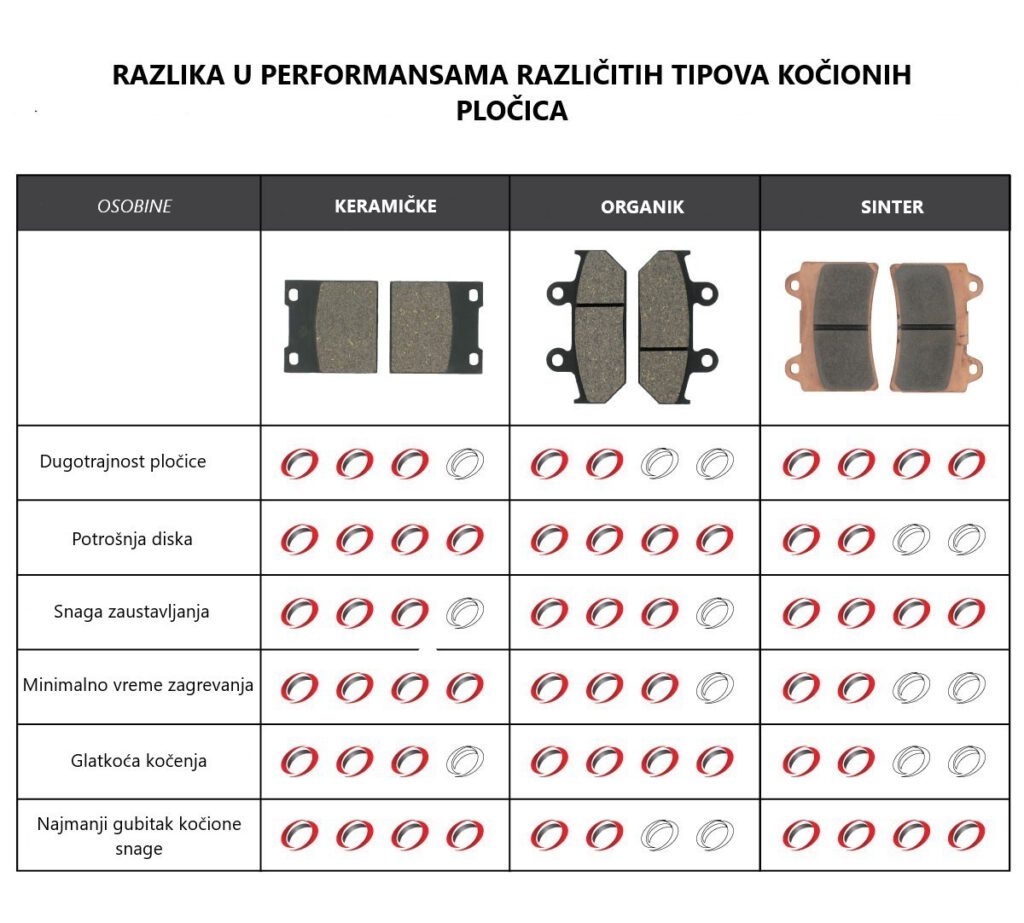 RAZLIKA U PERFORMANSAMA RAZLIČITIH TIPOVA KOČIONIH PLOČICA

| OSOBINE | KERAMIČKE | ORGANIK | SINTER |
|---|---|---|---|
| | | | |
| Dugotrajnost pločice | | | |
| Potrošnja diska | | | |
| Snaga zaustavljanja | | | |
| Minimalno vreme zagrevanja | | | |
| Glatkoća kočenja | | | |
| Najmanji gubitak kočione snage | | | |